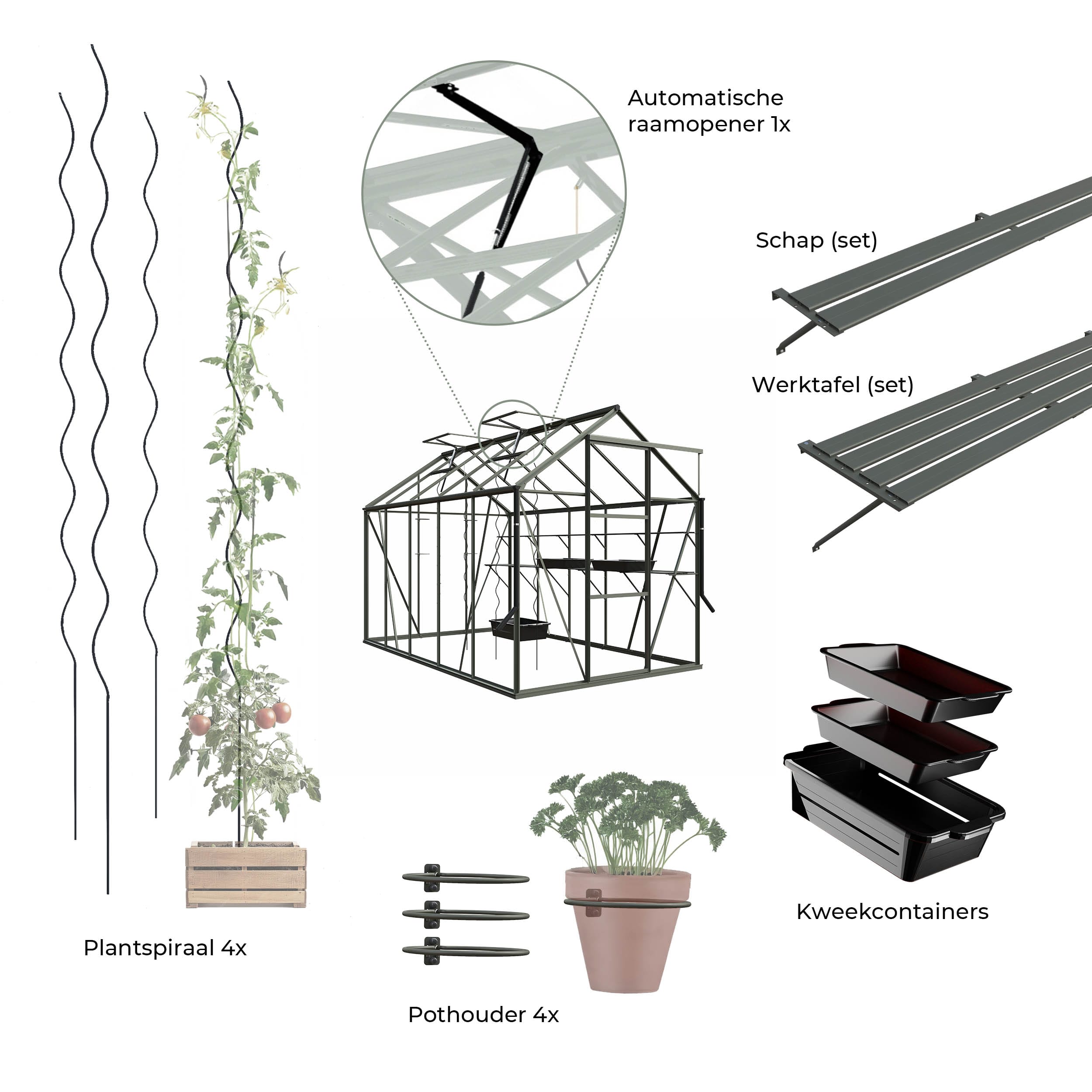 Automatische raamopener 1x

Schap (set)

Werktafel (set)

Kweekcontainers

Plantspiraal 4x

Pothouder 4x